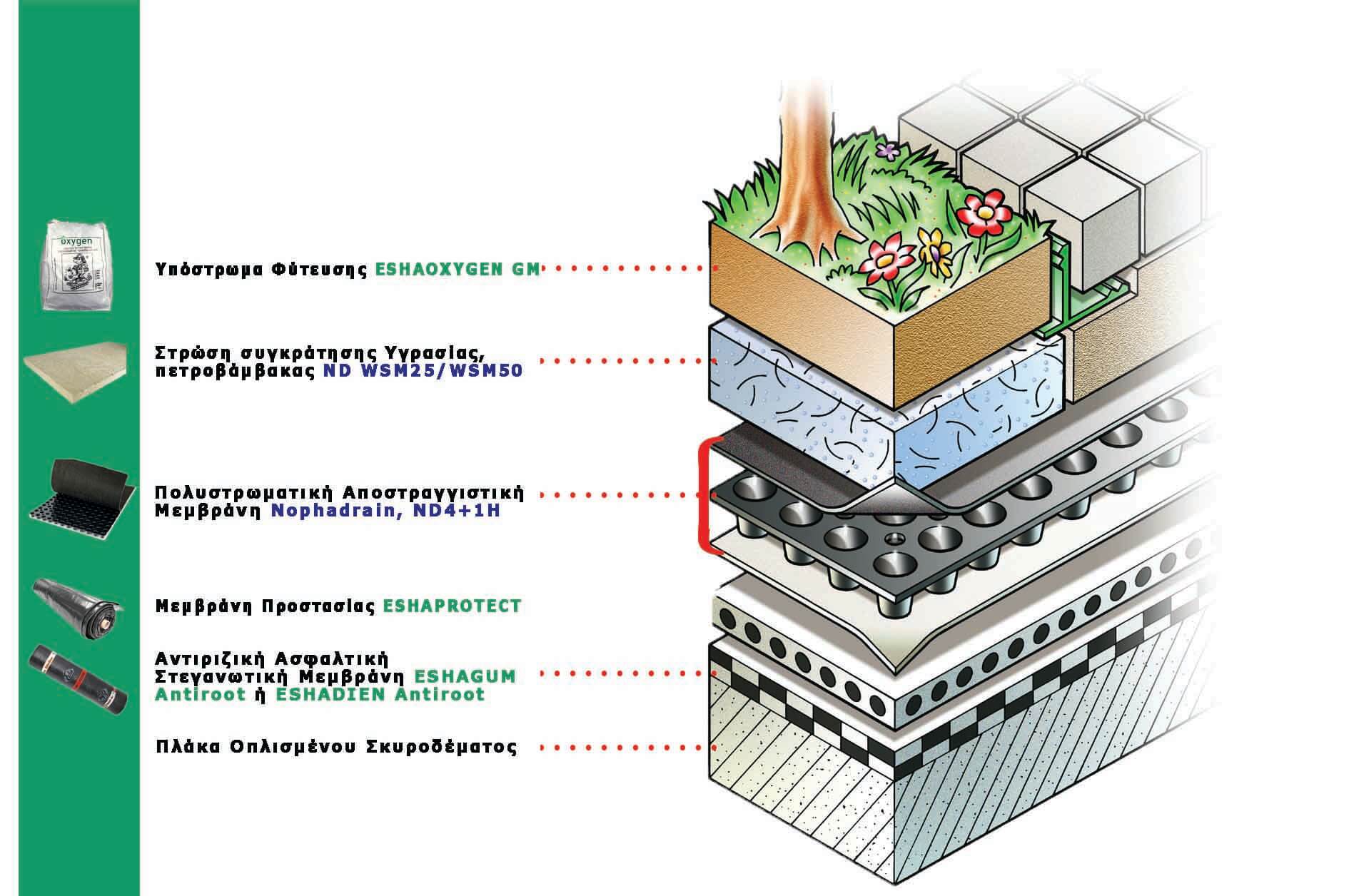 oxygen

Υπόστρωμα Φύτευσης ESHAOXYGEN GM

Στρώση συγκράτησης Υγρασίας, πετροβάμβακας ND WSM25/WSM50

Πολυστρωματική Αποστραγγιστική Μεμβράνη Nophadrain, ND4+1H

Μεμβράνη Προστασίας ESHAPROTECT

Αντιριζική Ασφαλτική Στεγανωτική Μεμβράνη ESHAGUM Antiroot ή ESHADIEN Antiroot

Πλάκα Οπλισμένου Σκυροδέματος