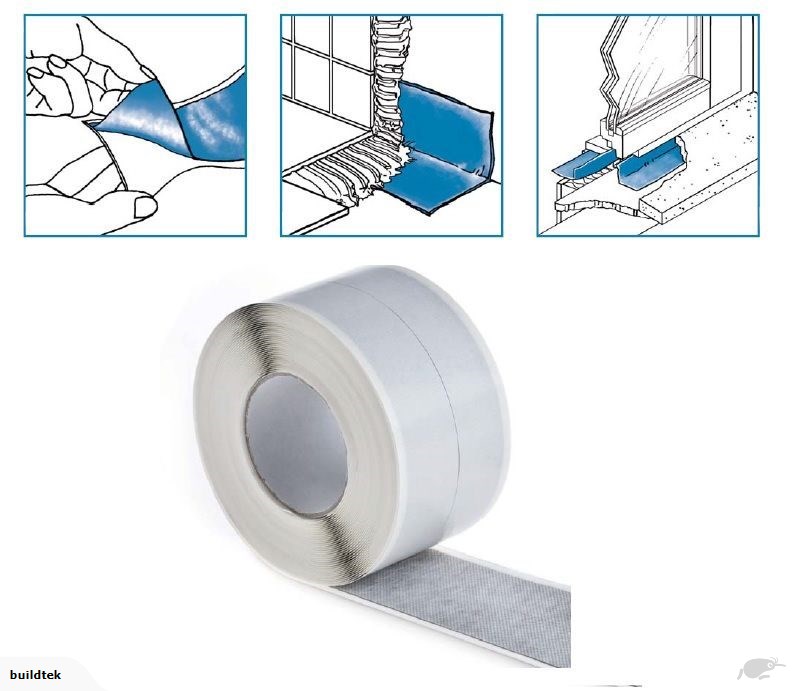 buildtek